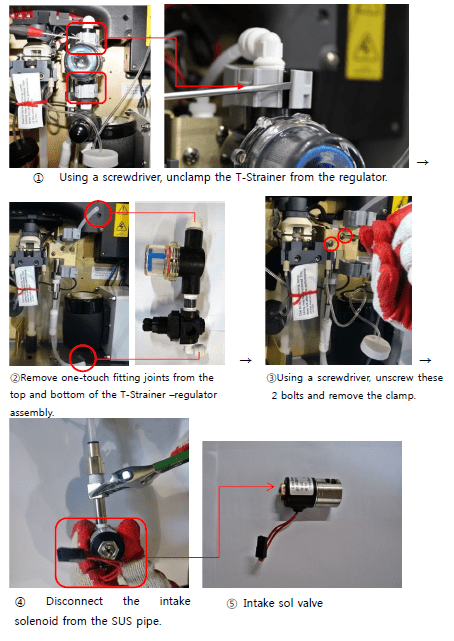 →

① Using a screwdriver, unclamp the T-Strainer from the regulator.

→

→

②Remove one-touch fitting joints from the top and bottom of the T-Strainer –regulator assembly.

③Using a screwdriver, unscrew these 2 bolts and remove the clamp.

④ Disconnect the intake solenoid from the SUS pipe.

⑤ Intake sol valve