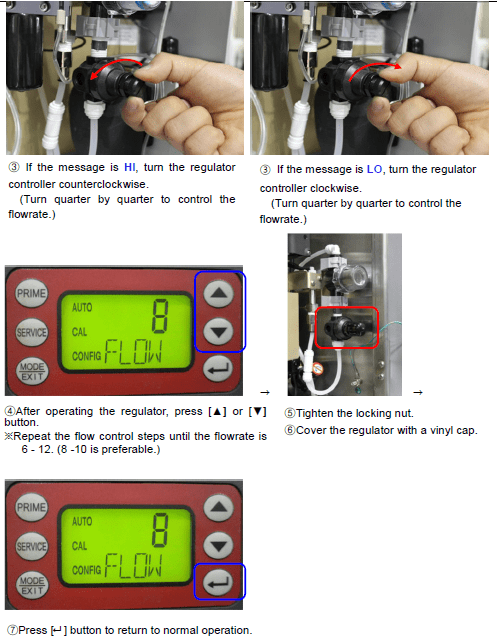 ③ If the message is HI, turn the regulator controller counterclockwise.
(Turn quarter by quarter to control the flowrate.)

③ If the message is LO, turn the regulator controller clockwise.
(Turn quarter by quarter to control the flowrate.)

PRIME
SERVICE
MODE EXIT
AUTO
CAL
CONFIG
8
FLOW

→

→

④After operating the regulator, press [▲] or [▼] button.
※Repeat the flow control steps until the flowrate is 6 - 12. (8 -10 is preferable.)

⑤Tighten the locking nut.
⑥Cover the regulator with a vinyl cap.

PRIME
SERVICE
MODE EXIT
AUTO
CAL
CONFIG
8
FLOW

⑦Press [↵] button to return to normal operation.