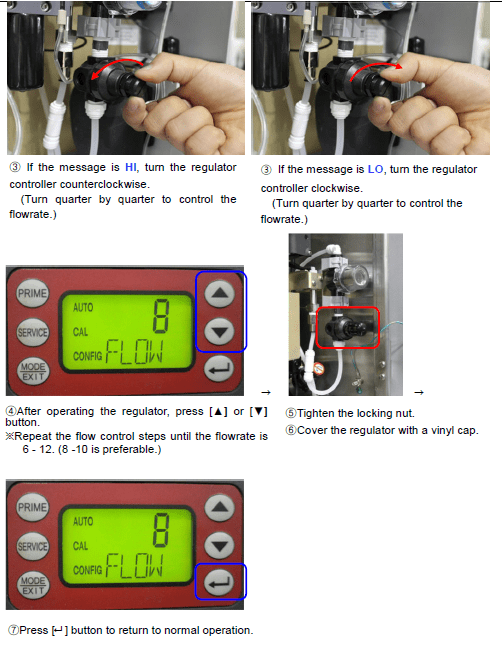 ③ If the message is HI, turn the regulator controller counterclockwise.
(Turn quarter by quarter to control the flowrate.)

③ If the message is LO, turn the regulator controller clockwise.
(Turn quarter by quarter to control the flowrate.)

PRIME
SERVICE
MODE
EXIT
AUTO
CAL
CONFIG
8
FLOW

→

→

④After operating the regulator, press [▲] or [▼] button.
※Repeat the flow control steps until the flowrate is 6 - 12. (8 -10 is preferable.)

⑤Tighten the locking nut.
⑥Cover the regulator with a vinyl cap.

PRIME
SERVICE
MODE
EXIT
AUTO
CAL
CONFIG
8
FLOW

⑦Press [↵] button to return to normal operation.