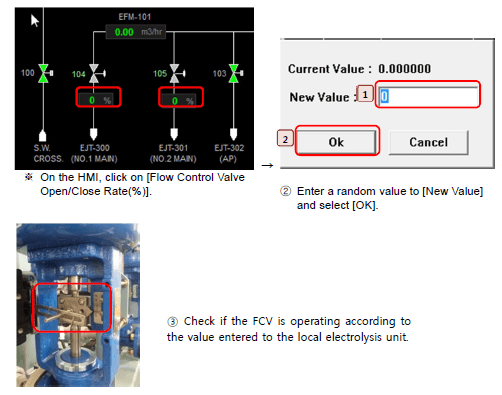 EFM-101

0.00 m3/hr

100

104

105

103

0 %

0 %

S.W. CROSS.

EJT-300 (NO.1 MAIN)

EJT-301 (NO.2 MAIN)

EJT-302 (AP)

※ On the HMI, click on [Flow Control Valve Open/Close Rate(%)].

→

Current Value : 0.000000

New Value : 1 0

2 Ok

Cancel

② Enter a random value to [New Value] and select [OK].

③ Check if the FCV is operating according to the value entered to the local electrolysis unit.