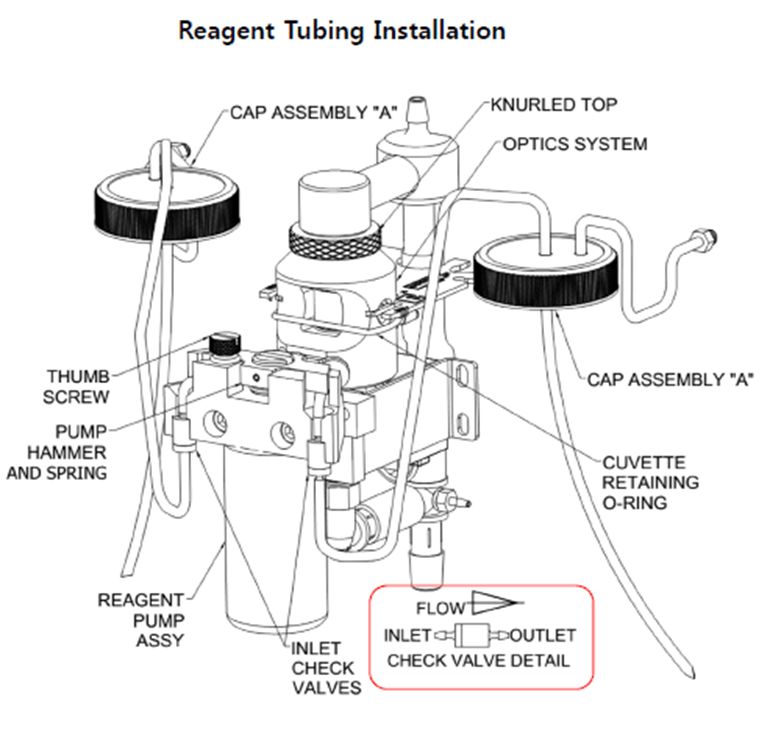 Reagent Tubing Installation

CAP ASSEMBLY "A"

KNURLED TOP

OPTICS SYSTEM

THUMB SCREW

PUMP HAMMER AND SPRING

CAP ASSEMBLY "A"

CUVETTE RETAINING O-RING

REAGENT PUMP ASSY

INLET CHECK VALVES

FLOW

INLET

OUTLET

CHECK VALVE DETAIL