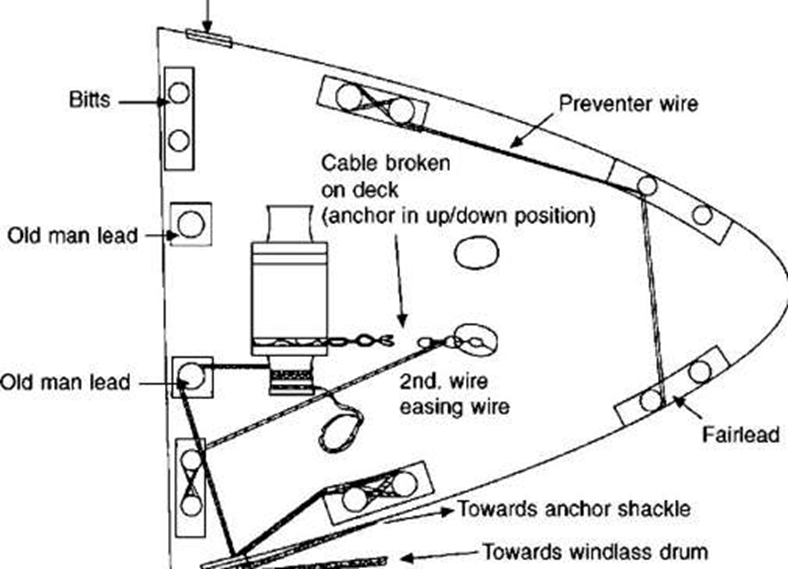 Bitts

Preventer wire

Cable broken on deck (anchor in up/down position)

Old man lead

Old man lead

2nd. wire easing wire

Fairlead

Towards anchor shackle

Towards windlass drum