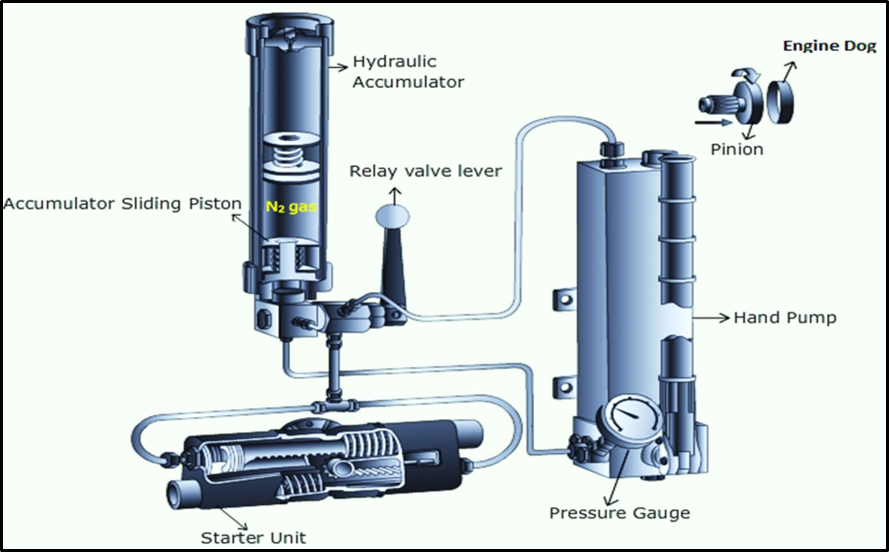 Hydraulic Accumulator

Engine Dog

Pinion

Relay valve lever

Accumulator Sliding Piston

$N_2$ gas

Hand Pump

Pressure Gauge

Starter Unit