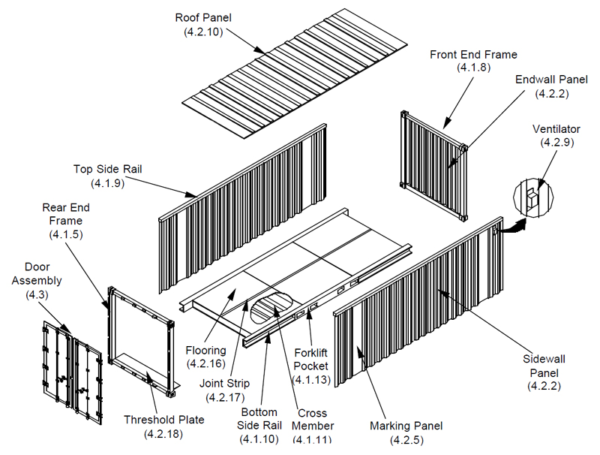 Roof Panel
(4.2.10)

Front End Frame
(4.1.8)

Endwall Panel
(4.2.2)

Ventilator
(4.2.9)

Top Side Rail
(4.1.9)

Rear End Frame
(4.1.5)

Door Assembly
(4.3)

Flooring
(4.2.16)

Joint Strip
(4.2.17)

Forklift Pocket
(4.1.13)

Sidewall Panel
(4.2.2)

Threshold Plate
(4.2.18)

Bottom Side Rail
(4.1.10)

Cross Member
(4.1.11)

Marking Panel
(4.2.5)