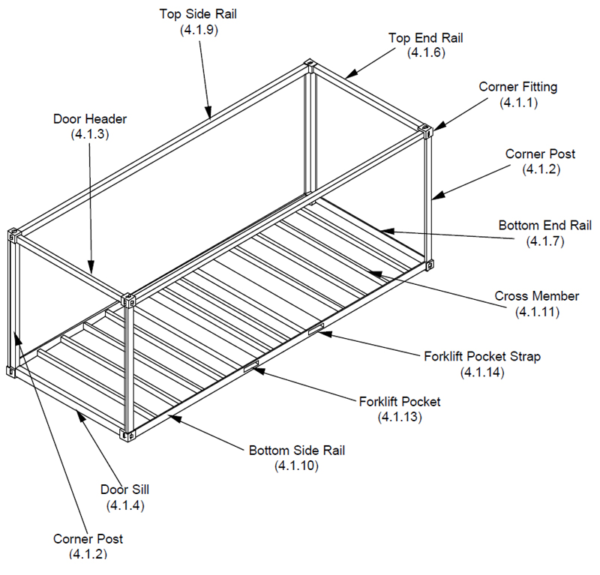 Top Side Rail
(4.1.9)

Top End Rail
(4.1.6)

Corner Fitting
(4.1.1)

Door Header
(4.1.3)

Corner Post
(4.1.2)

Bottom End Rail
(4.1.7)

Cross Member
(4.1.11)

Forklift Pocket Strap
(4.1.14)

Forklift Pocket
(4.1.13)

Bottom Side Rail
(4.1.10)

Door Sill
(4.1.4)

Corner Post
(4.1.2)