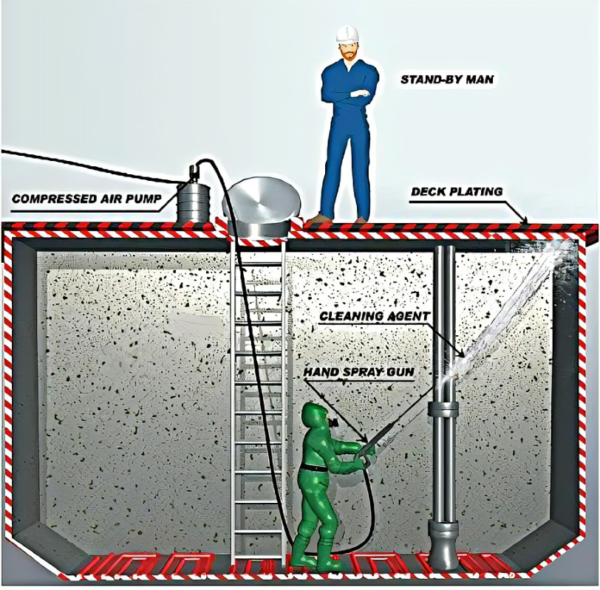 STAND-BY MAN

COMPRESSED AIR PUMP

DECK PLATING

CLEANING AGENT

HAND SPRAY GUN